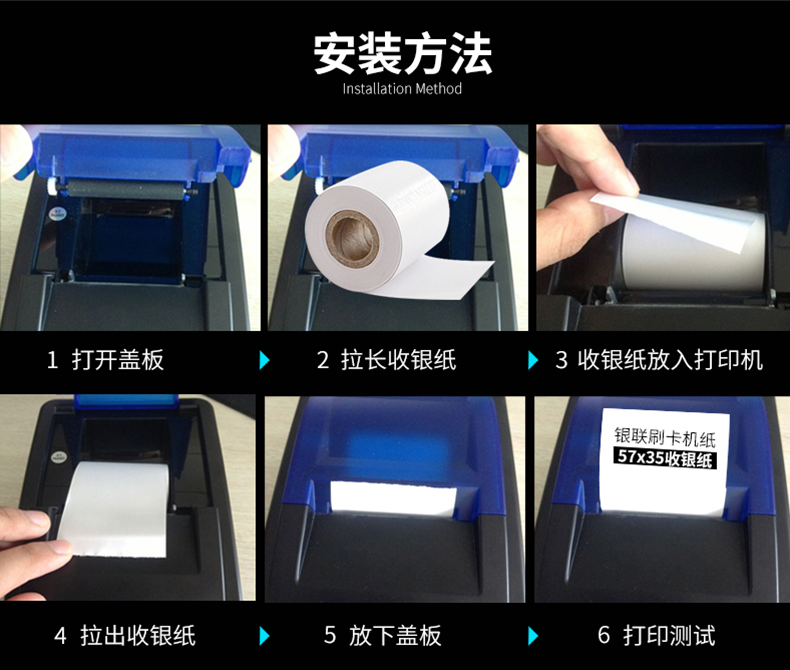 安装方法
Installation Method

1 打开盖板

2 拉长收银纸

3 收银纸放入打印机

4 拉出收银纸

5 放下盖板

银联刷卡机纸
57x35收银纸

6 打印测试